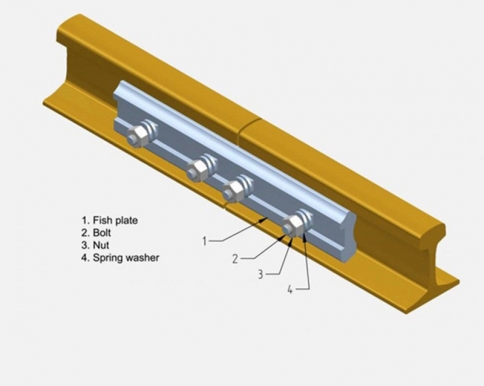 1. Fish plate
2. Bolt
3. Nut
4. Spring washer

1
2
3
4